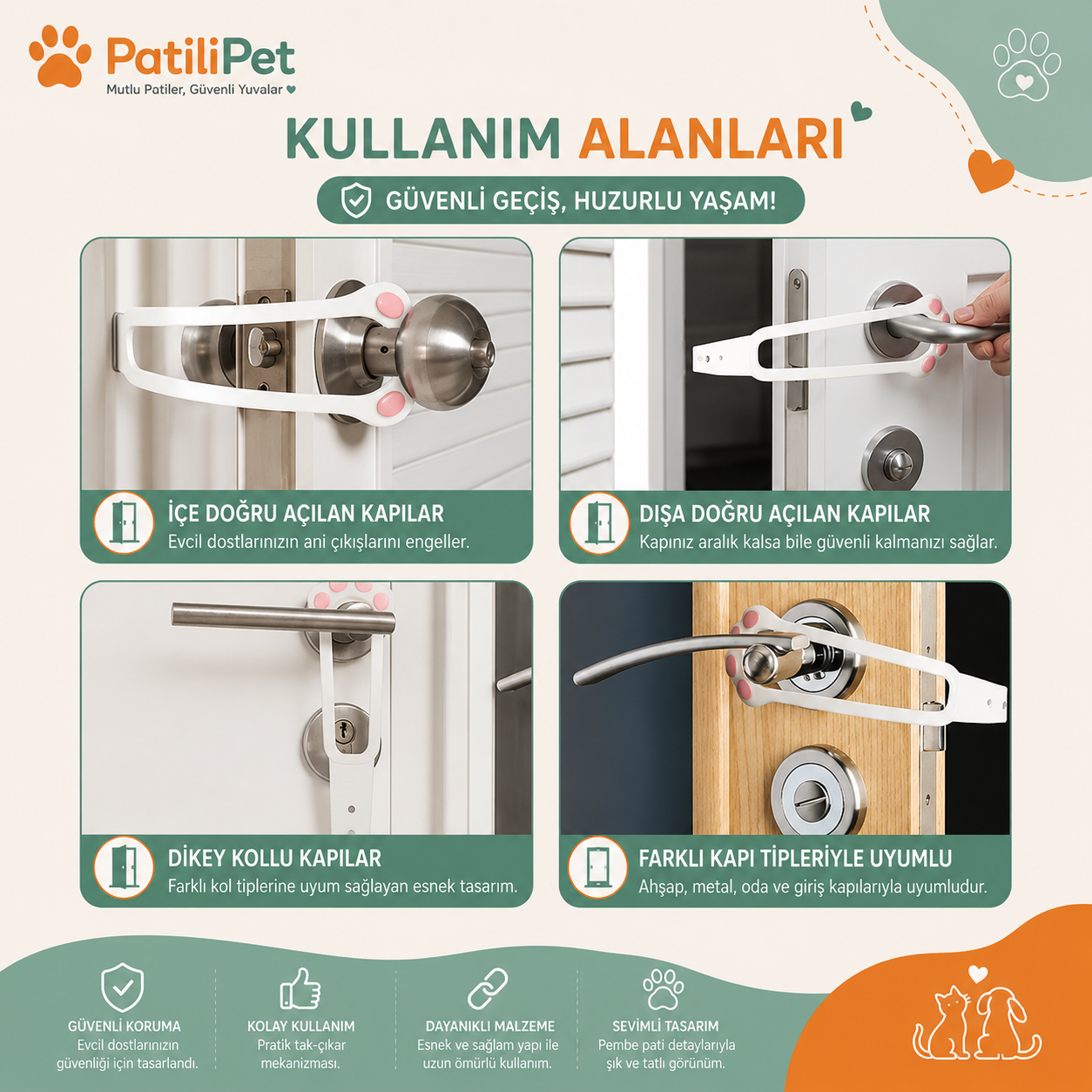 PatiliPet
Mutlu Patiler, Güvenli Yuvalar

KULLANIM ALANLARI

GÜVENLİ GEÇİŞ, HUZURLU YAŞAM!

İÇE DOĞRU AÇILAN KAPILAR
Evcil dostlarınızın ani çıkışlarını engeller.

DIŞA DOĞRU AÇILAN KAPILAR
Kapınız aralık kalsa bile güvenli kalmanızı sağlar.

DİKEY KOLLU KAPILAR
Farklı kol tiplerine uyum sağlayan esnek tasarım.

FARKLI KAPI TİPLERİYLE UYUMLU
Ahşap, metal, oda ve giriş kapılarıyla uyumludur.

GÜVENLİ KORUMA
Evcil dostlarınızın güvenliği için tasarlandı.

KOLAY KULLANIM
Pratik tak-çıkar mekanizması.

DAYANIKLI MALZEME
Esnek ve sağlam yapı ile uzun ömürlü kullanım.

SEVİMLİ TASARIM
Pembe pati detaylarıyla şık ve tatlı görünüm.